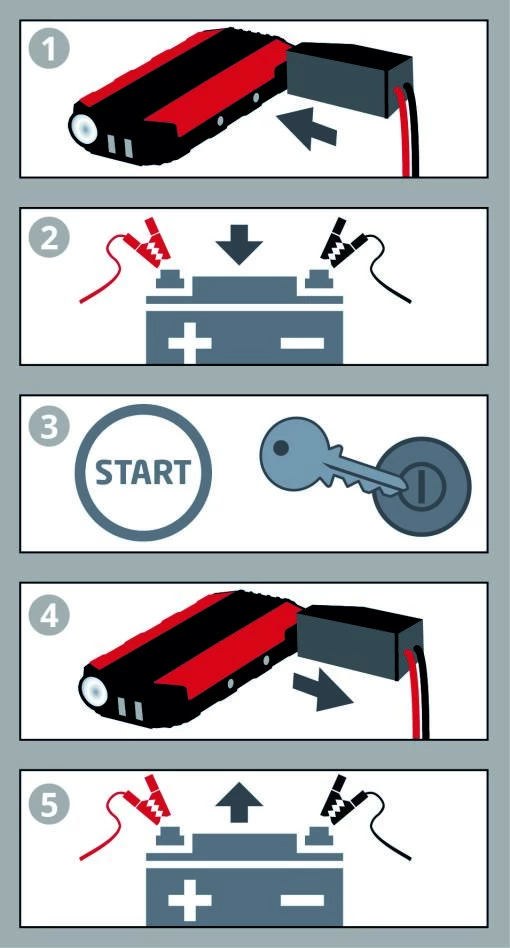 1

2

+ −

3

START

4

5

+ −